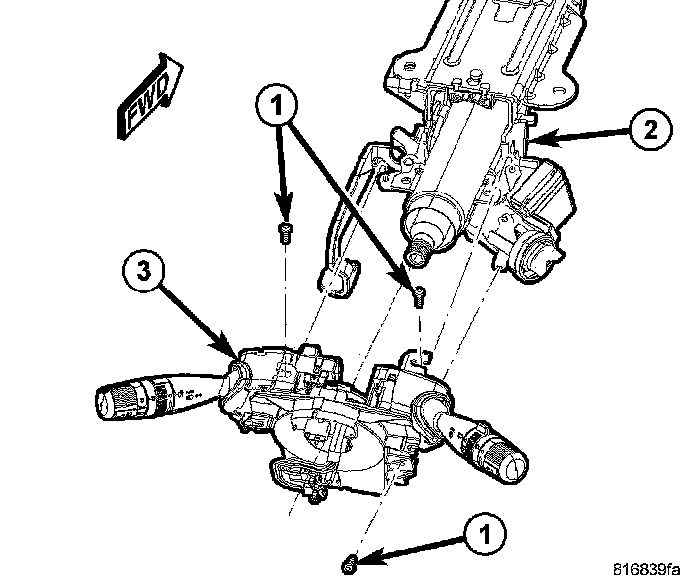 FWD
1
2
3
1
816839fa