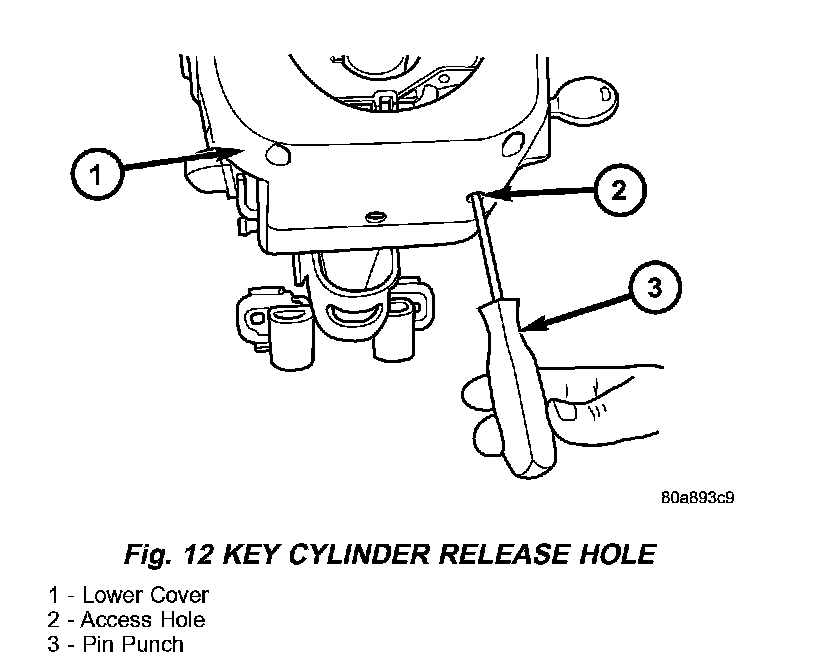 1

2

3

80a893c9

Fig. 12 KEY CYLINDER RELEASE HOLE

1 - Lower Cover
2 - Access Hole
3 - Pin Punch