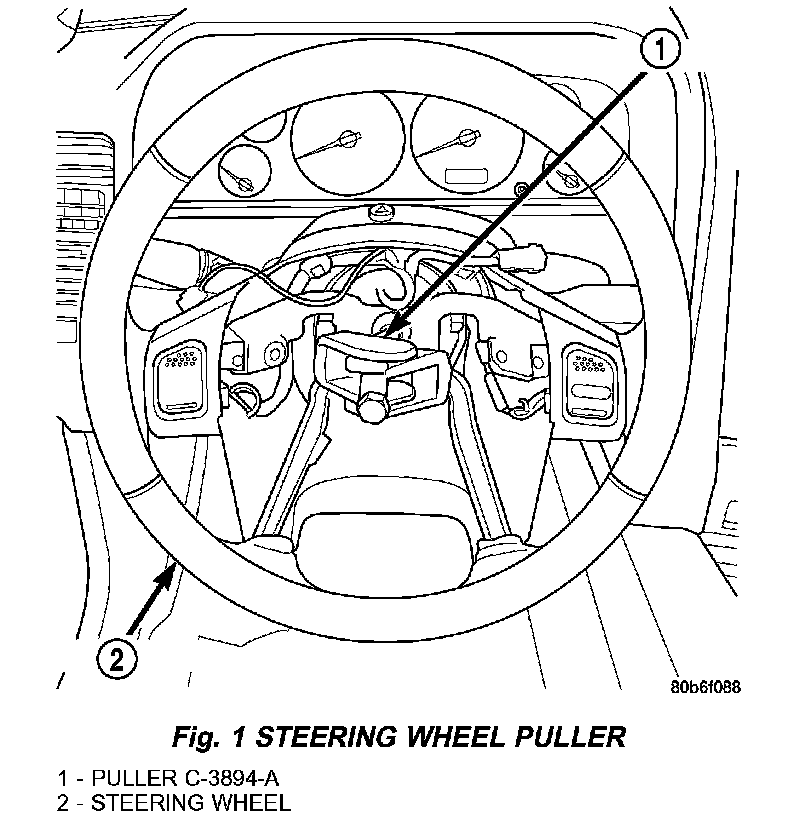 1

2

80b6f088

Fig. 1 STEERING WHEEL PULLER

1 - PULLER C-3894-A
2 - STEERING WHEEL