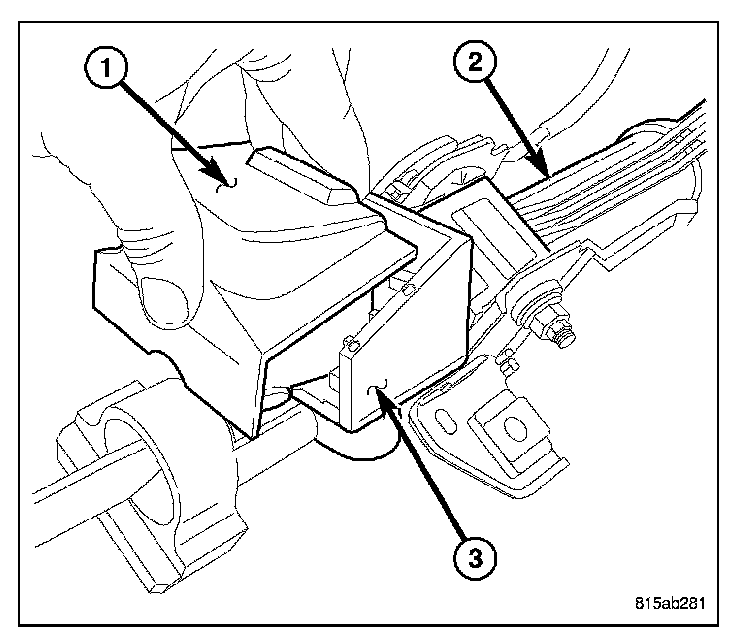 1
2
3
815ab281