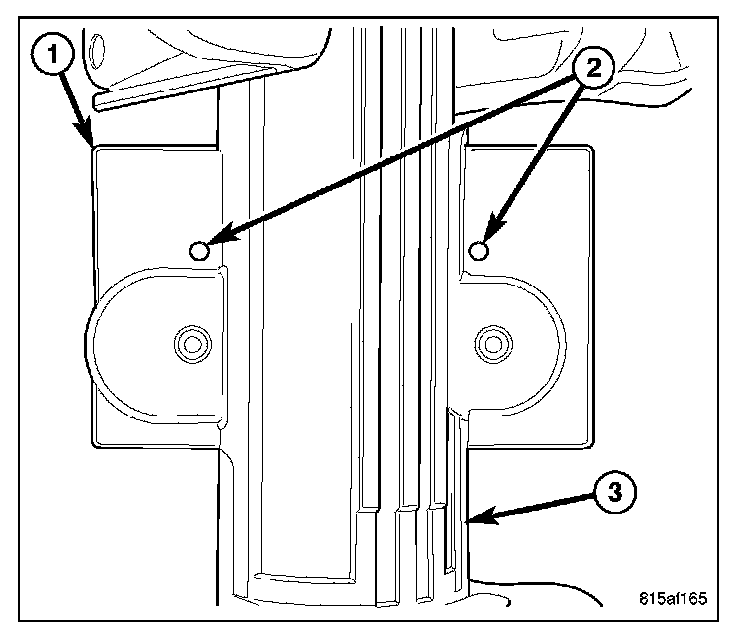 1
2
3
815af165