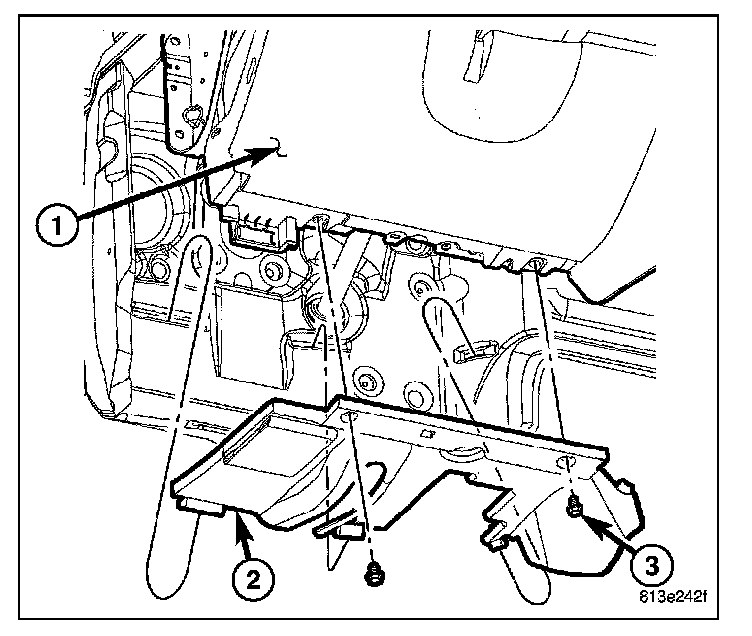 1
2
3
813e242f