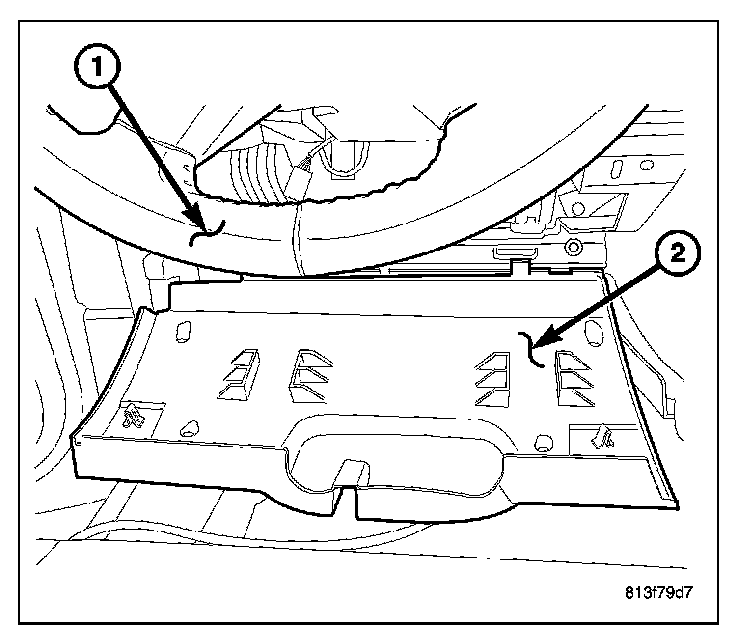 1
2
813f79d7