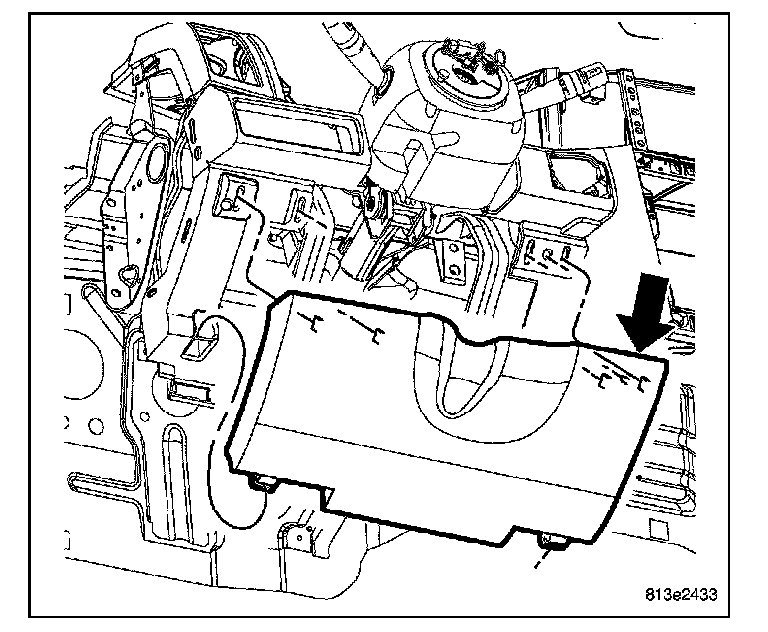 813e2433