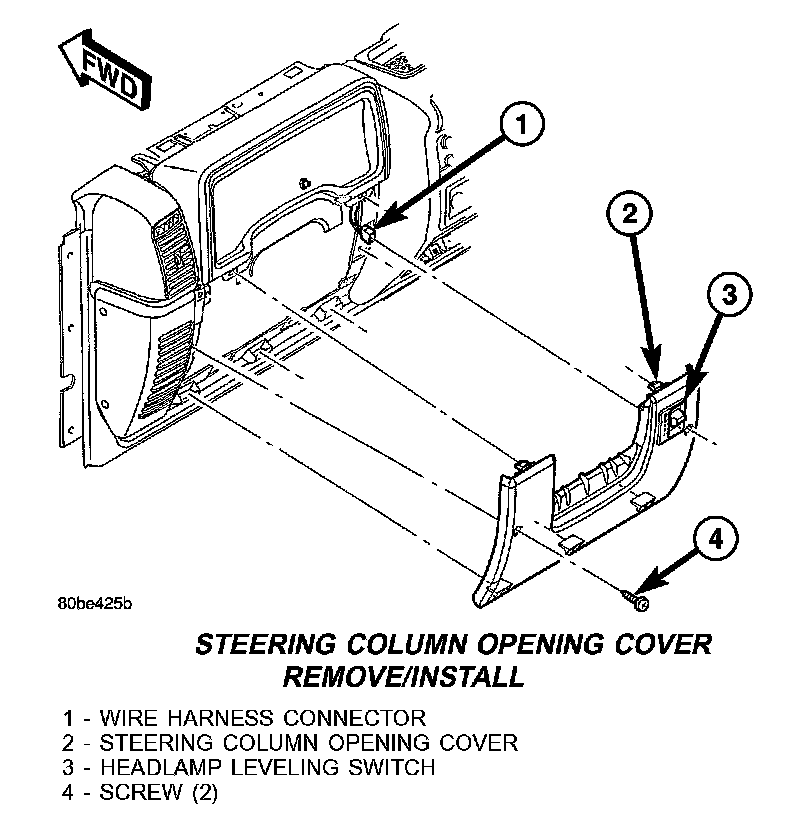 FWD

1

2

3

4

80be425b

STEERING COLUMN OPENING COVER REMOVE/INSTALL

1 - WIRE HARNESS CONNECTOR
2 - STEERING COLUMN OPENING COVER
3 - HEADLAMP LEVELING SWITCH
4 - SCREW (2)