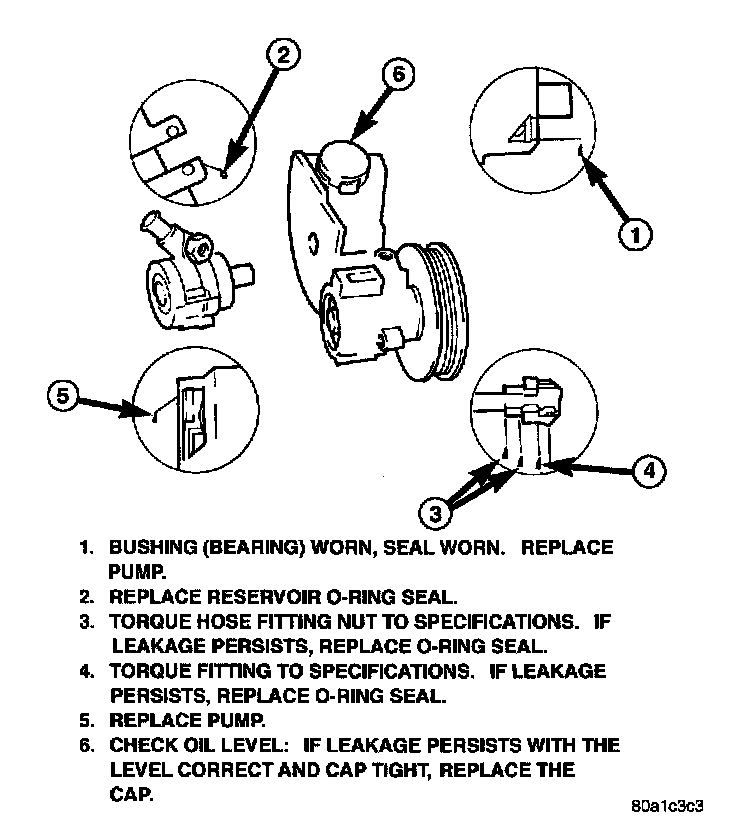 2

6

1

5

4

3

1. BUSHING (BEARING) WORN, SEAL WORN. REPLACE PUMP.
2. REPLACE RESERVOIR O-RING SEAL.
3. TORQUE HOSE FITTING NUT TO SPECIFICATIONS. IF LEAKAGE PERSISTS, REPLACE O-RING SEAL.
4. TORQUE FITTING TO SPECIFICATIONS. IF LEAKAGE PERSISTS, REPLACE O-RING SEAL.
5. REPLACE PUMP.
6. CHECK OIL LEVEL: IF LEAKAGE PERSISTS WITH THE LEVEL CORRECT AND CAP TIGHT, REPLACE THE CAP.

80a1c3c3