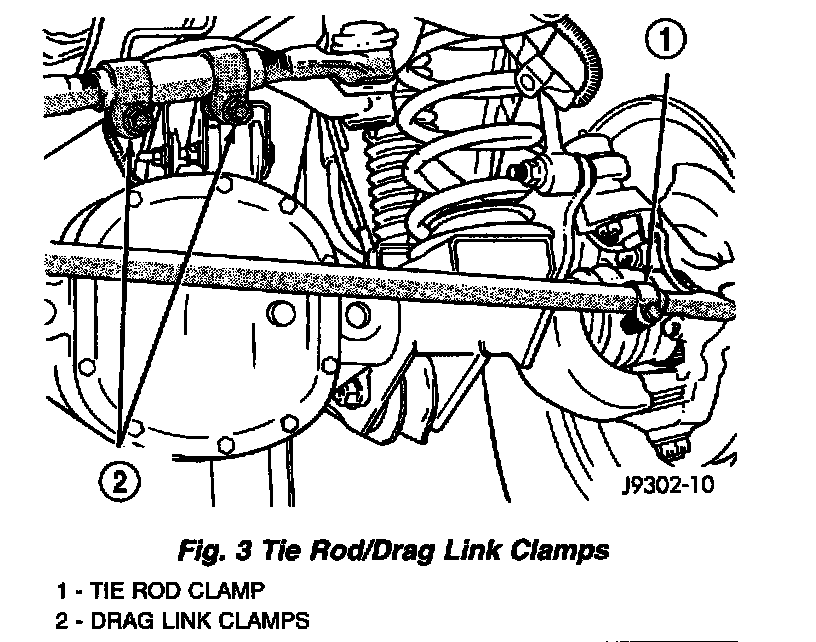 1

2

J9302-10

Fig. 3 Tie Rod/Drag Link Clamps

1 - TIE ROD CLAMP
2 - DRAG LINK CLAMPS