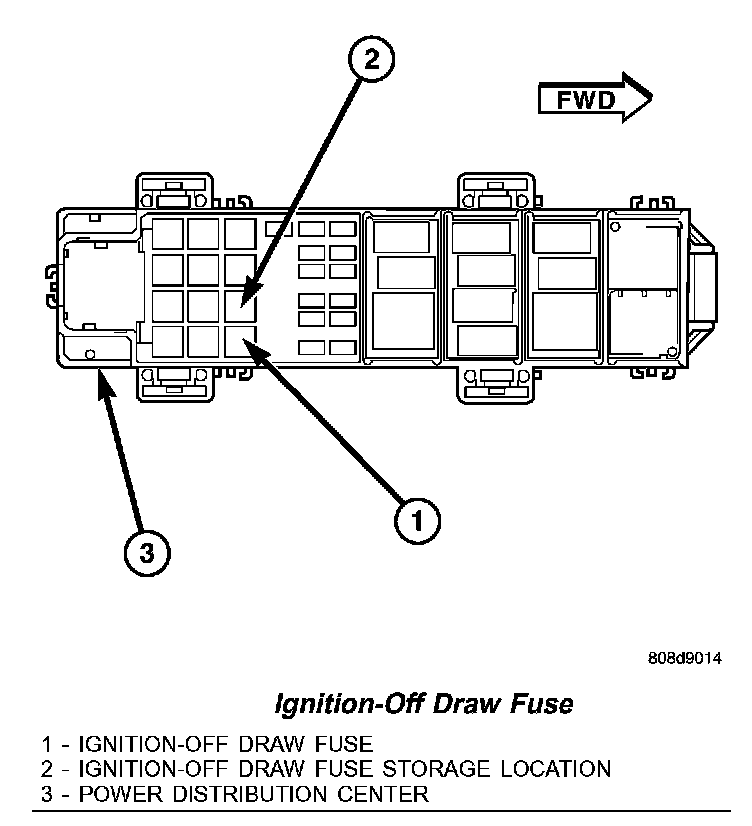 2

FWD

1

3

808d9014

Ignition-Off Draw Fuse

1 - IGNITION-OFF DRAW FUSE
2 - IGNITION-OFF DRAW FUSE STORAGE LOCATION
3 - POWER DISTRIBUTION CENTER