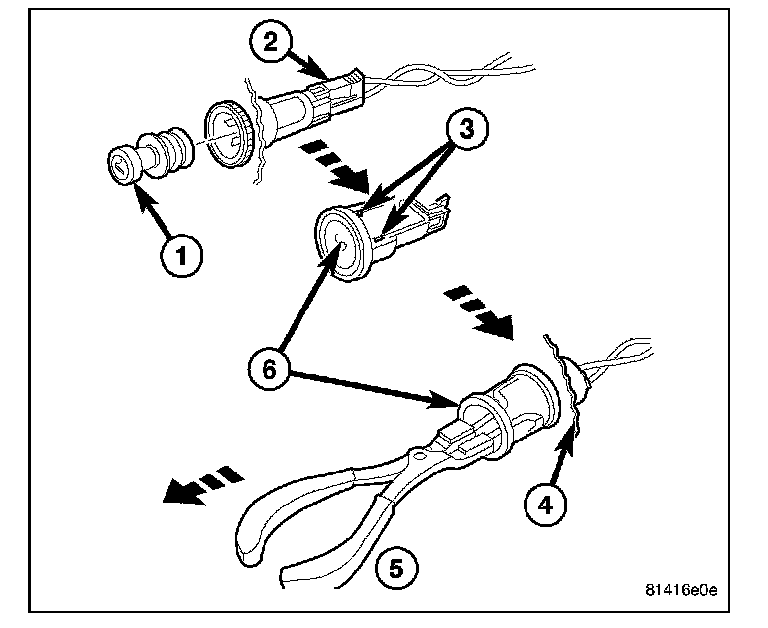 2
3
1
6
4
5
81416e0e