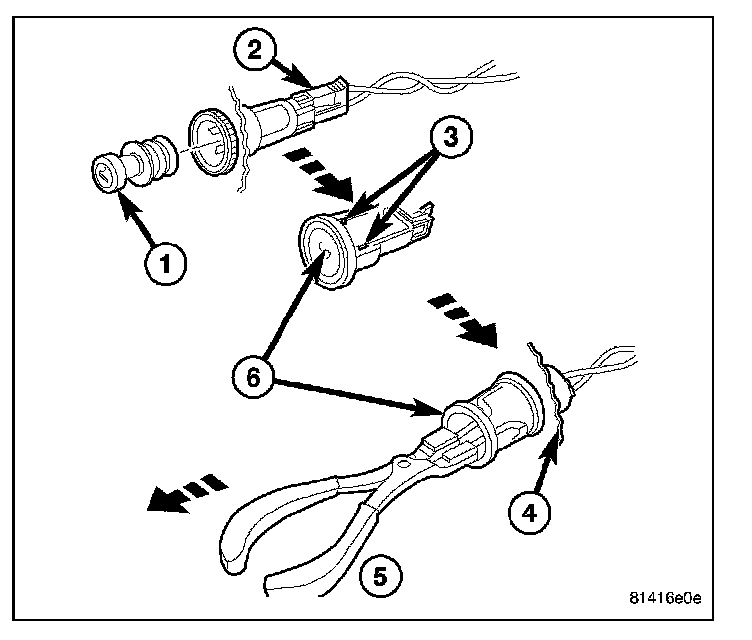 2
3
1
6
4
5
81416e0e