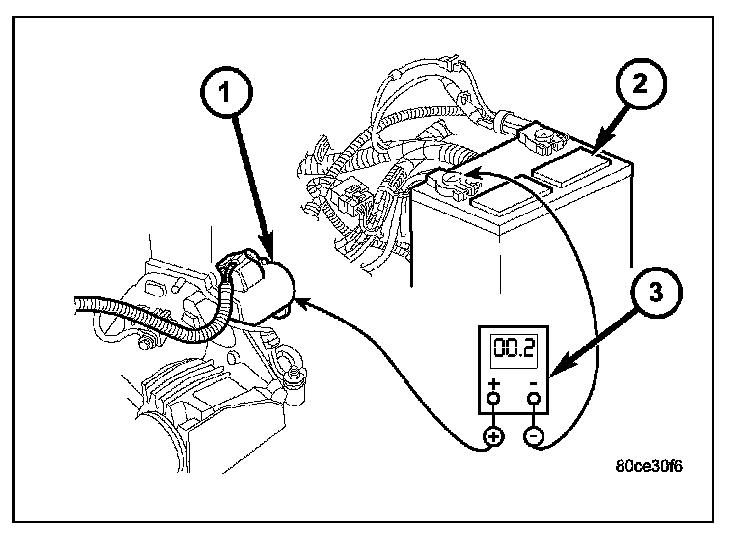 1
2
3
00.2
+
-
+
-
80ce30f6