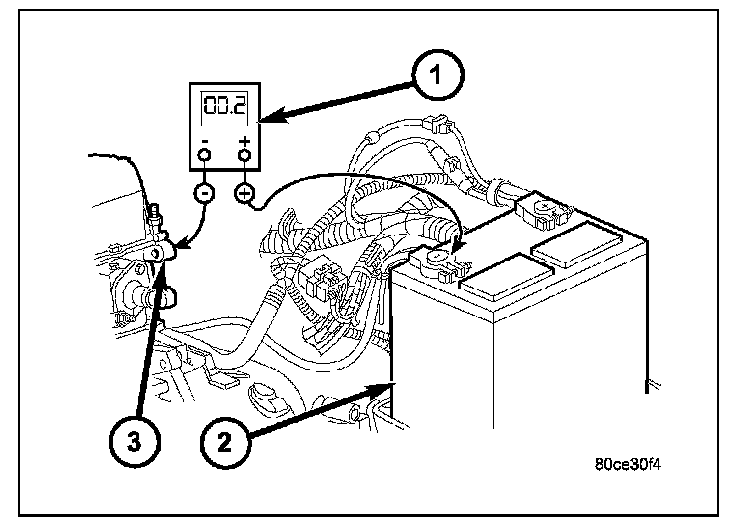 1
00.2
-
+
-
+
3
2
80ce30f4