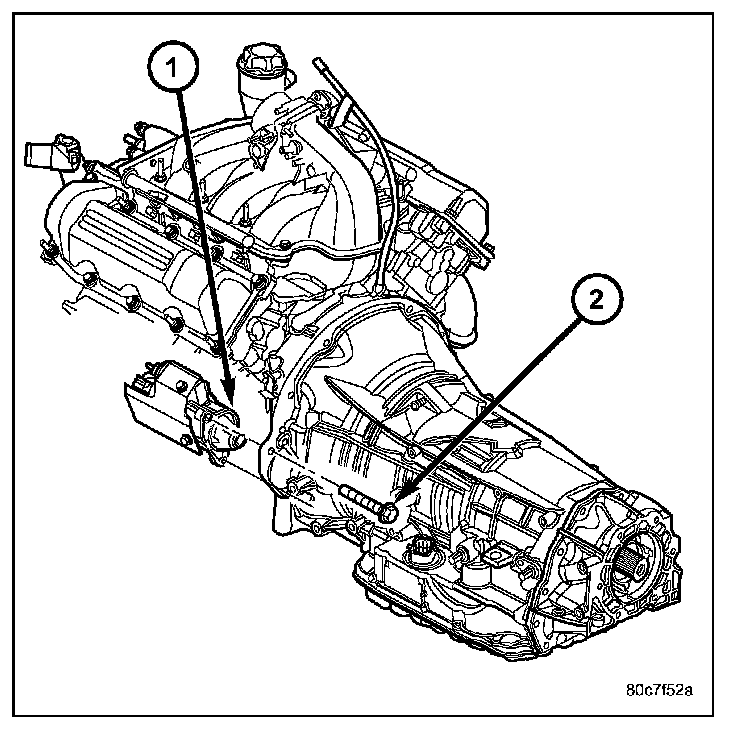 1
2
80c7f52a