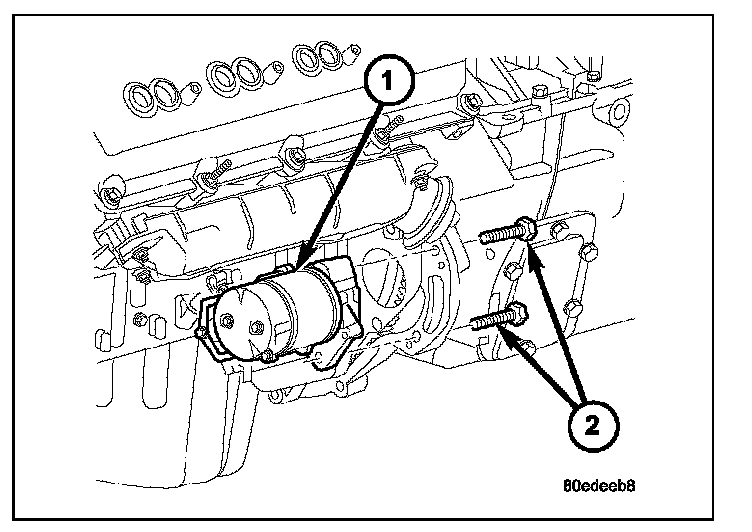 1

2

80edeeb8