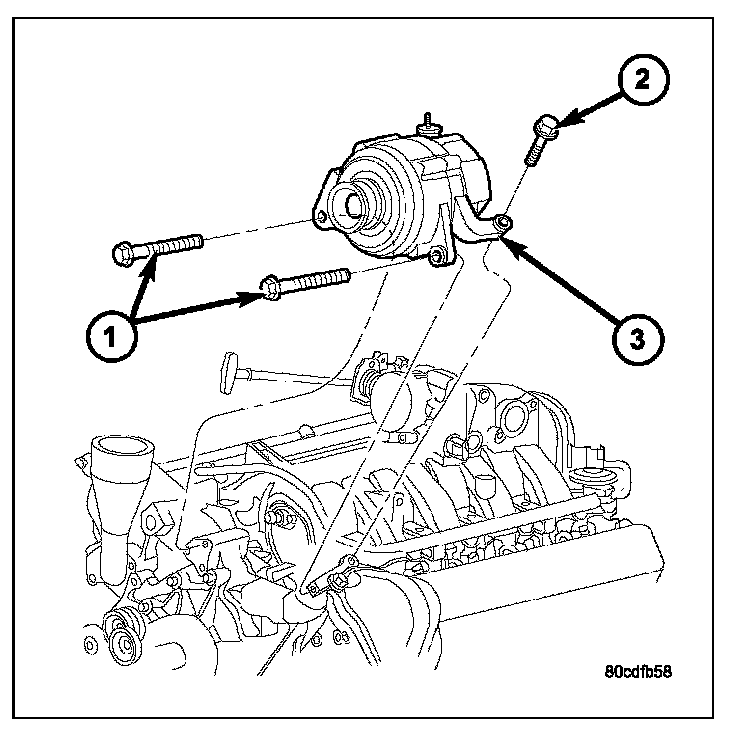 2

1

3

80cdfb58