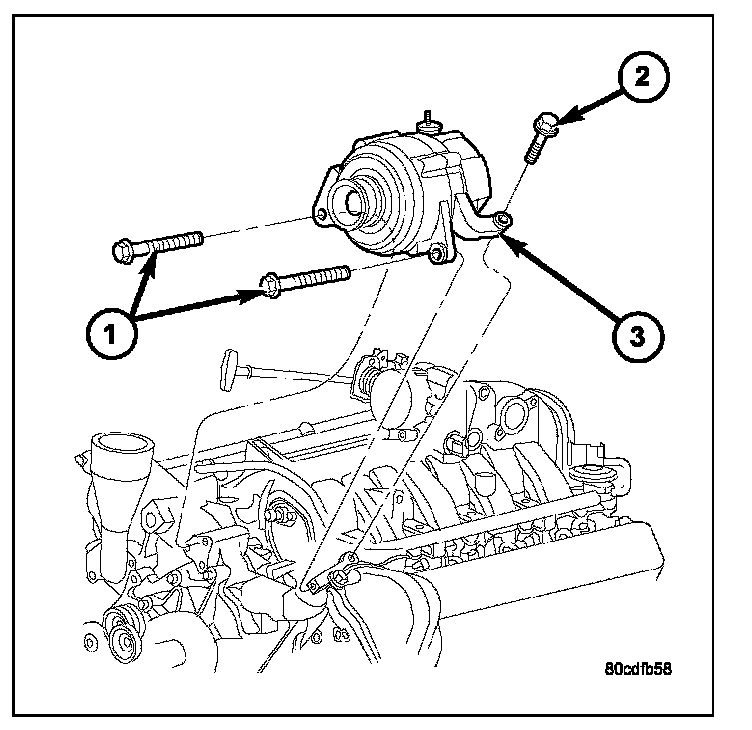 2

1

3

80cdfb58