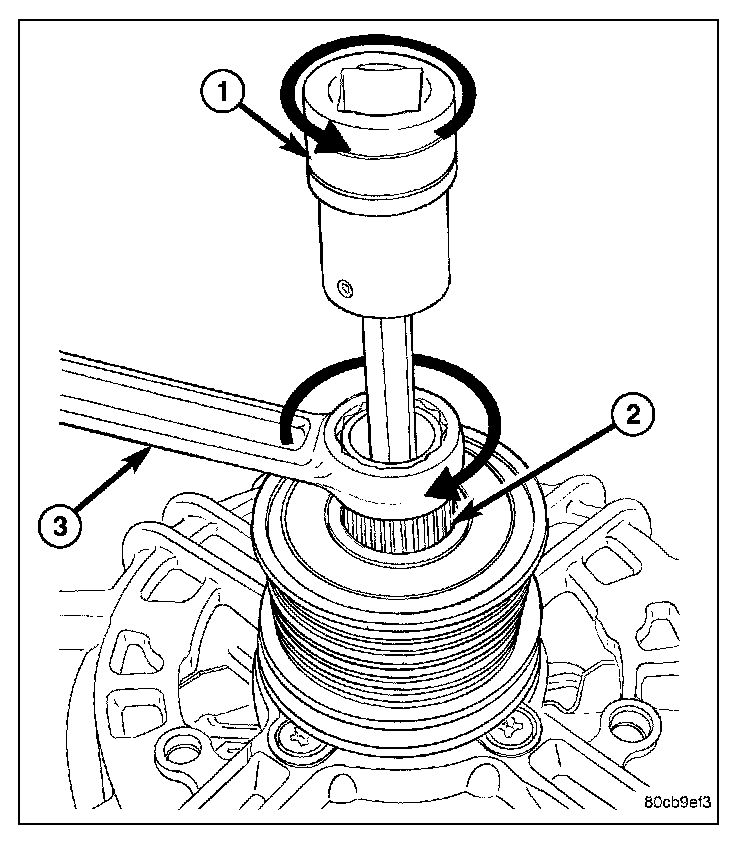 1

2

3

80cb9ef3