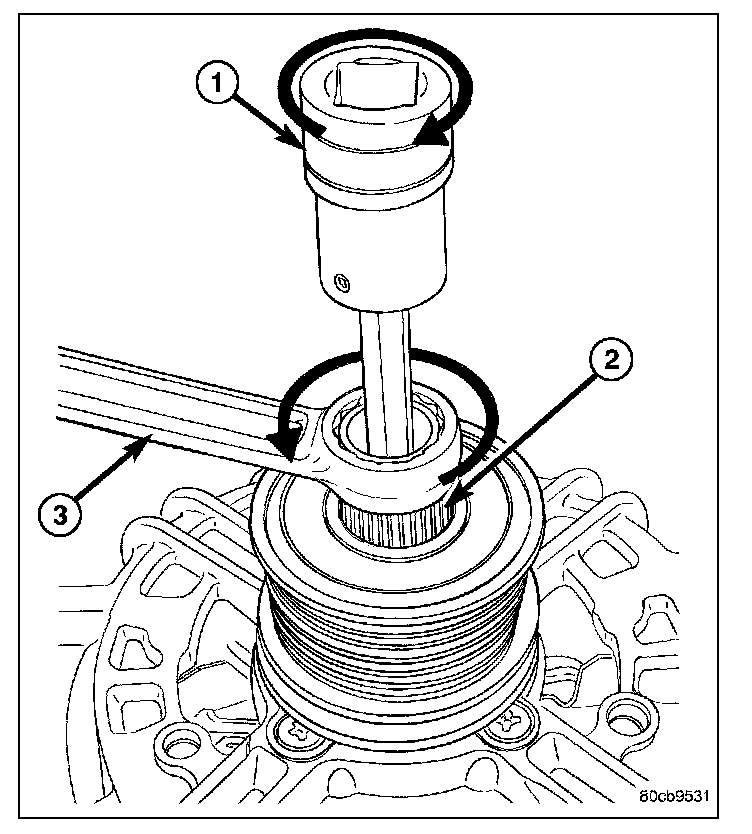 1
2
3
80cb9531