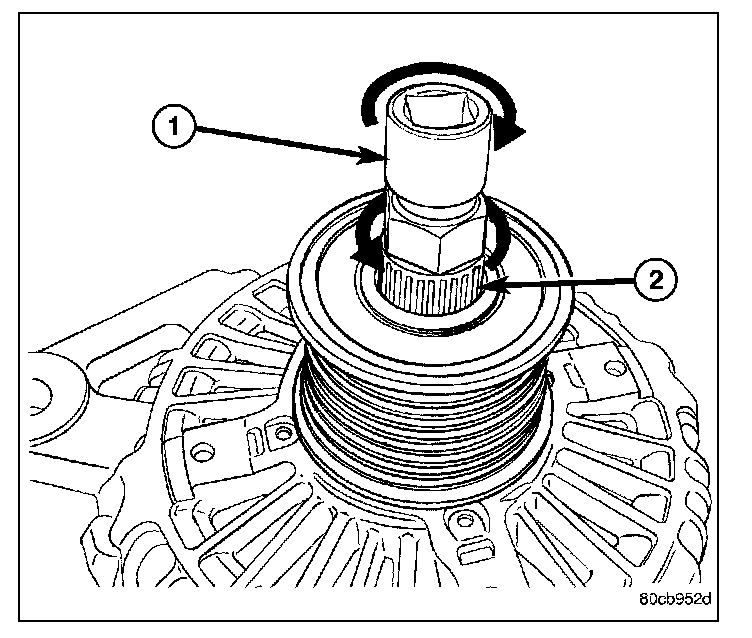 1
2
80cb952d