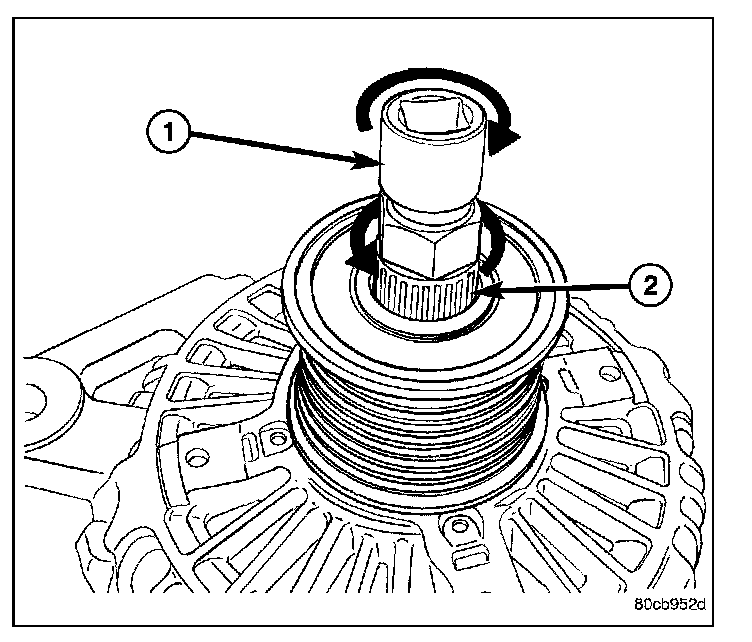 1
2
80cb952d