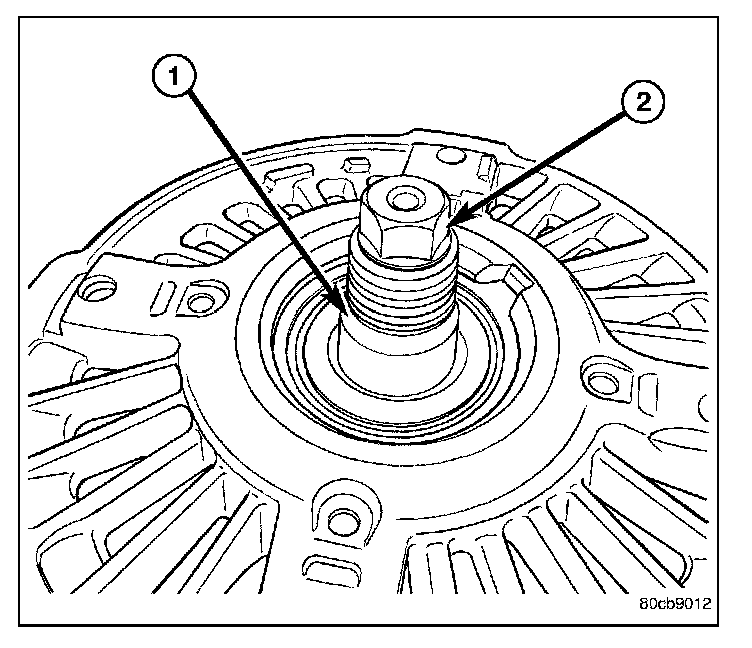 1
2
80cb9012