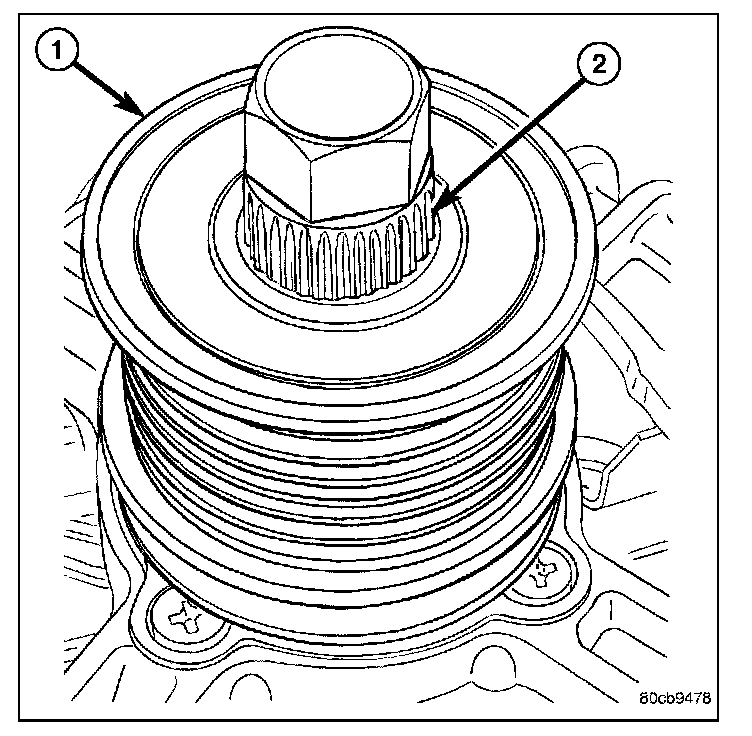 1
2
80cb9478