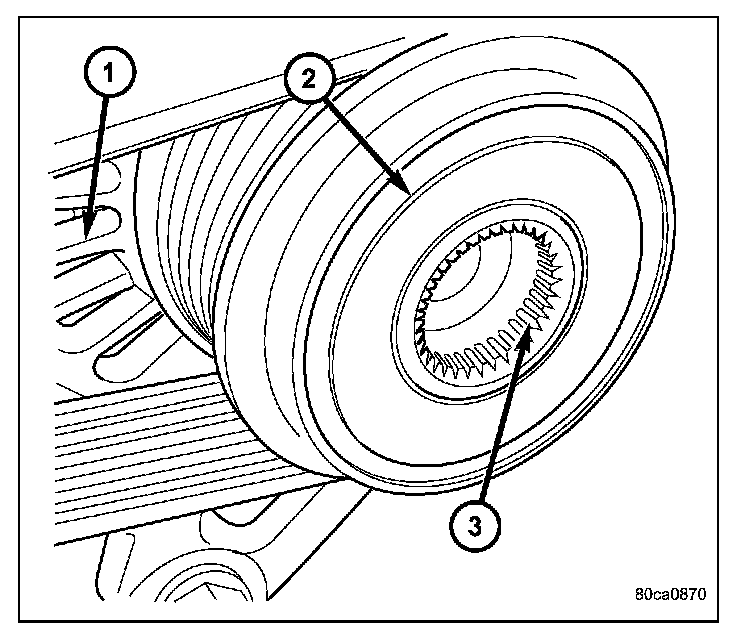 1
2
3
80ca0870