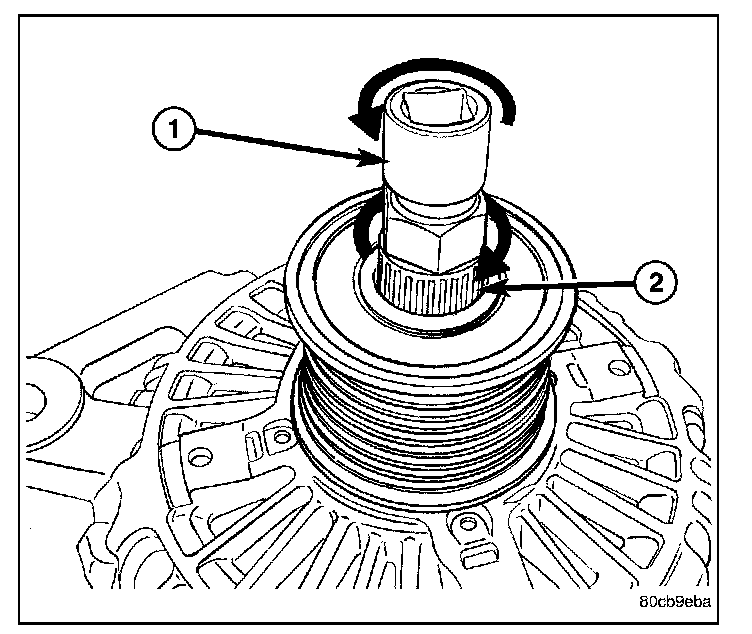 1
2
80cb9eba