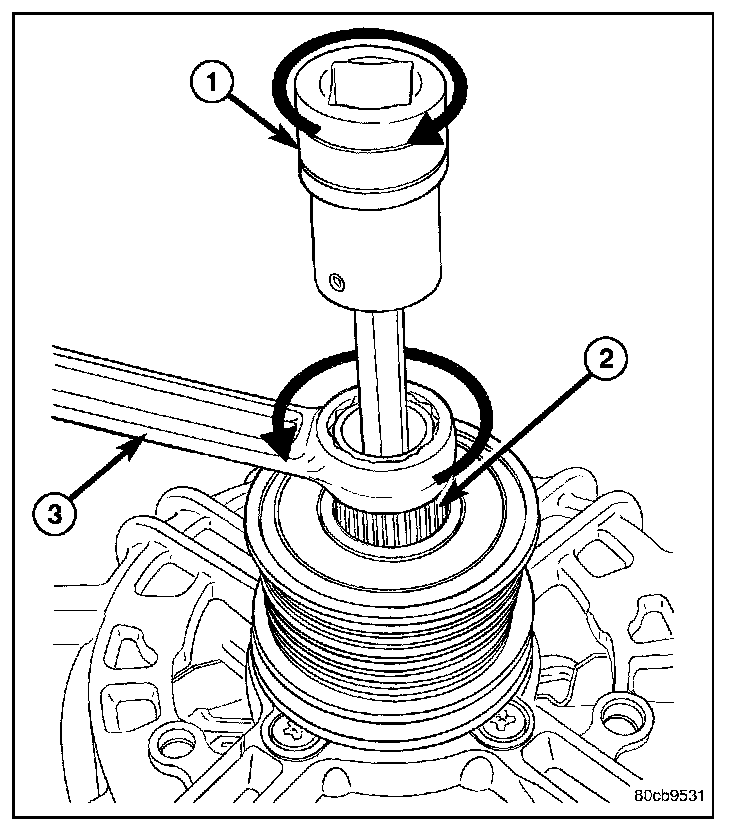 1

2

3

80cb9531