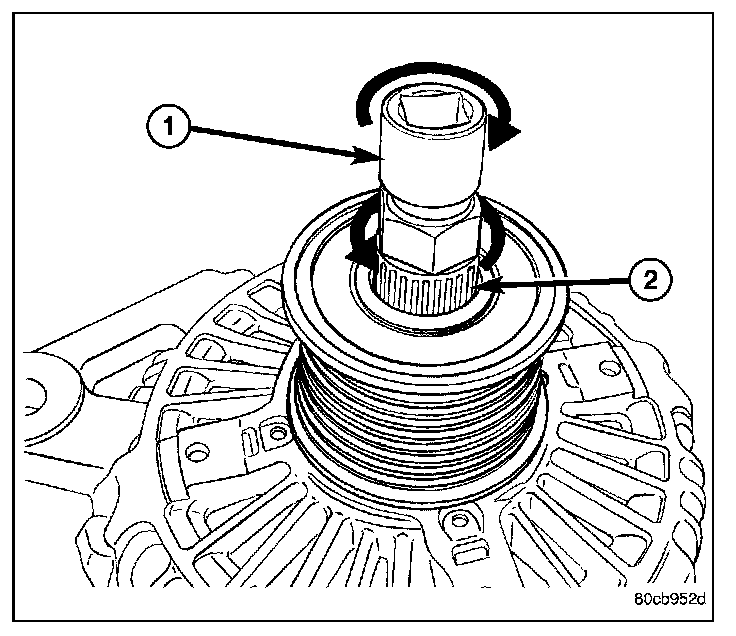 1

2

80cb952d