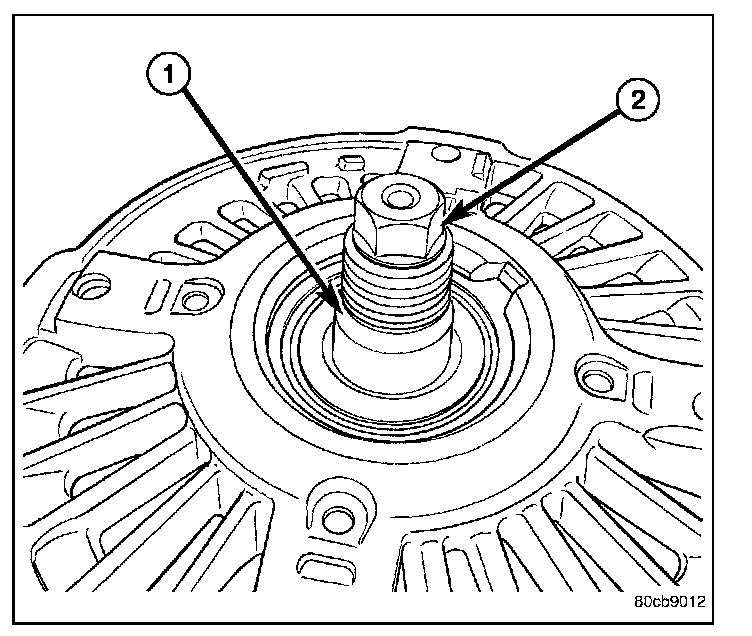 1
2
80cb9012