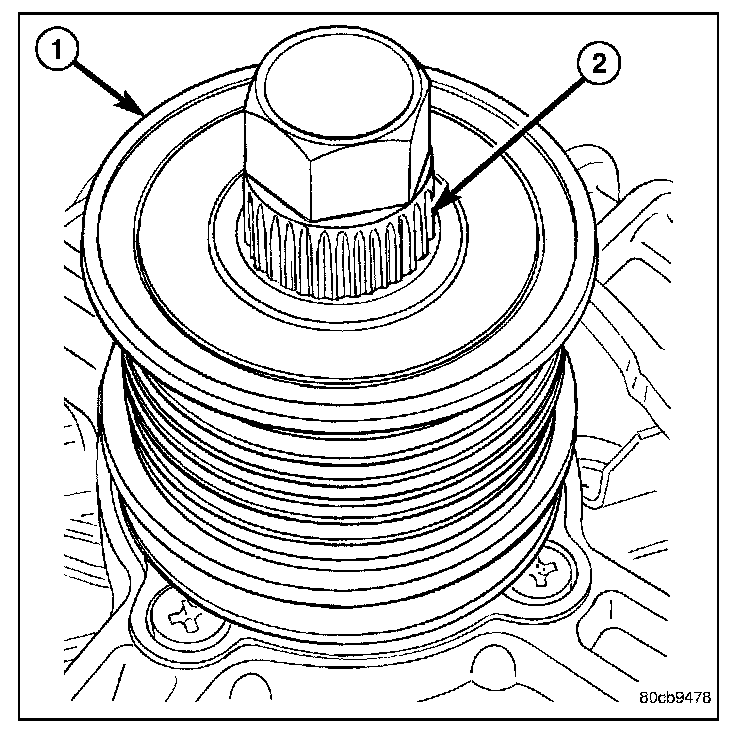 1
2
80cb9478