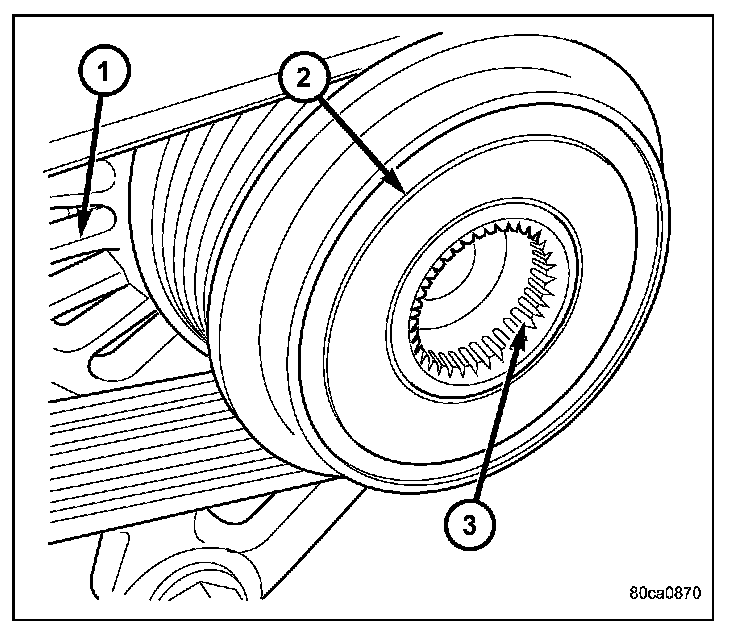 1
2
3
80ca0870