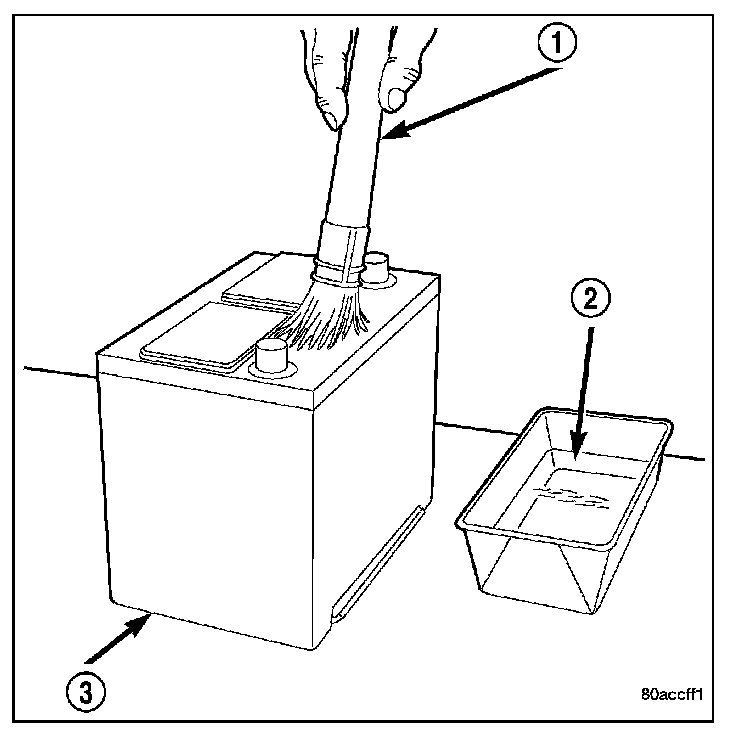 1
2
3
80accff1