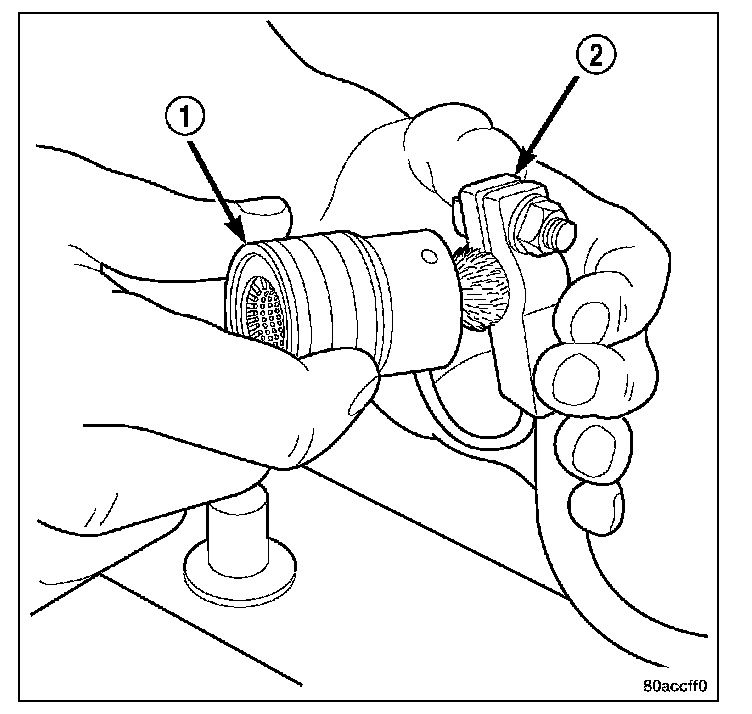 1

2

80accff0