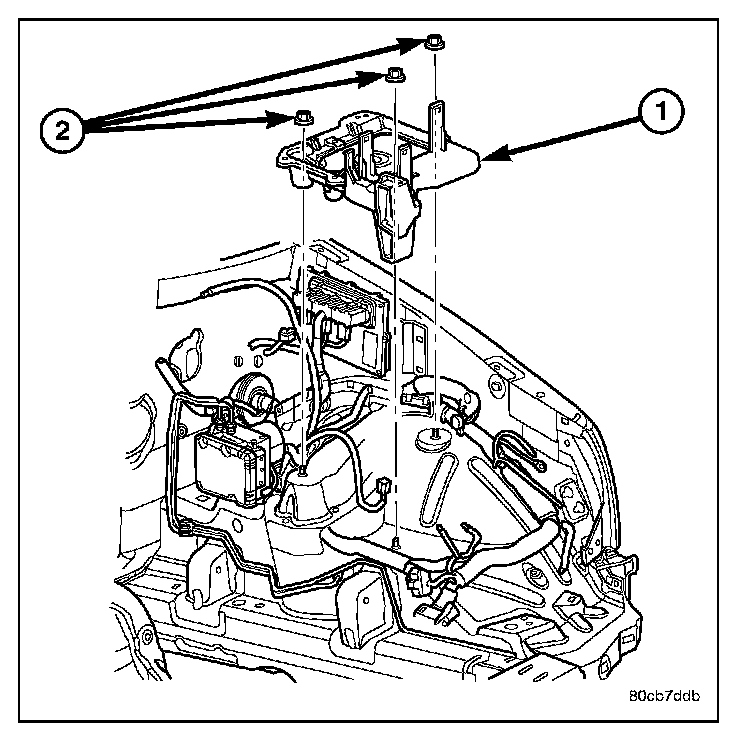 2
1
80cb7ddb