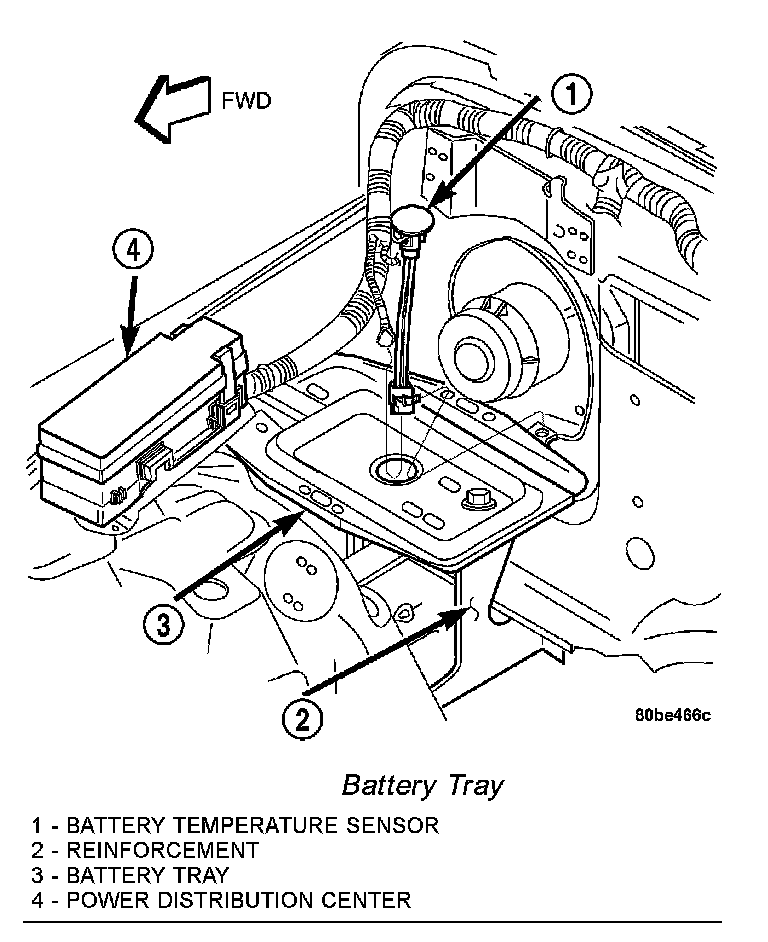 FWD

1

4

3

2

80be466c

Battery Tray

1 - BATTERY TEMPERATURE SENSOR
2 - REINFORCEMENT
3 - BATTERY TRAY
4 - POWER DISTRIBUTION CENTER