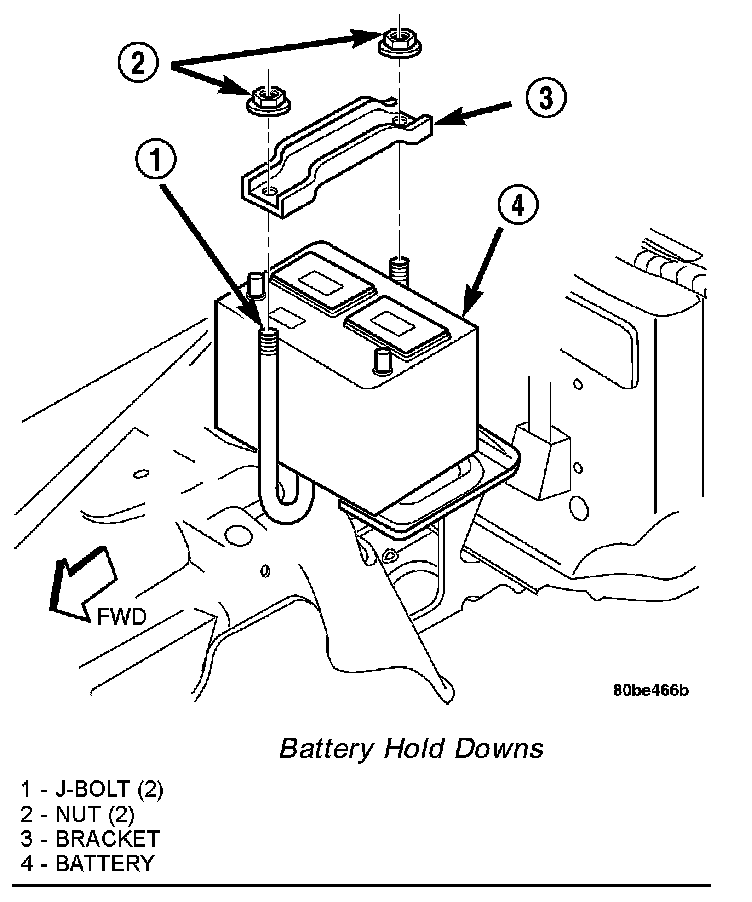 2

3

1

4

FWD

80be466b

Battery Hold Downs

1 - J-BOLT (2)
2 - NUT (2)
3 - BRACKET
4 - BATTERY