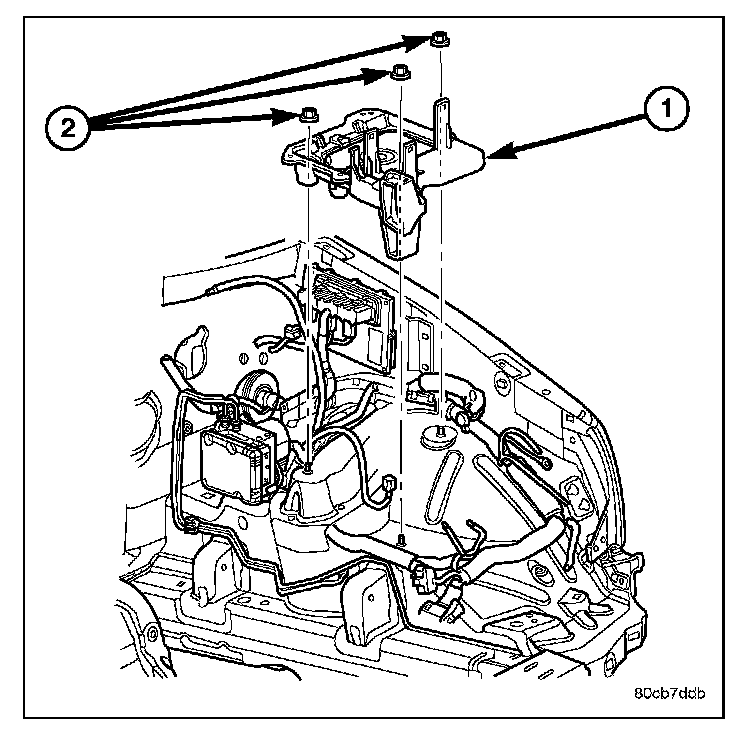 2
1
80cb7ddb