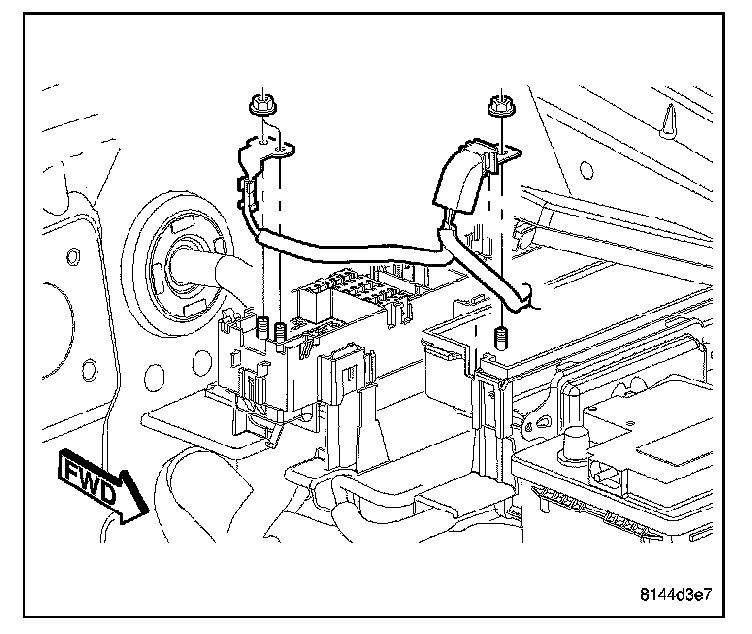 FWD

8144d3e7