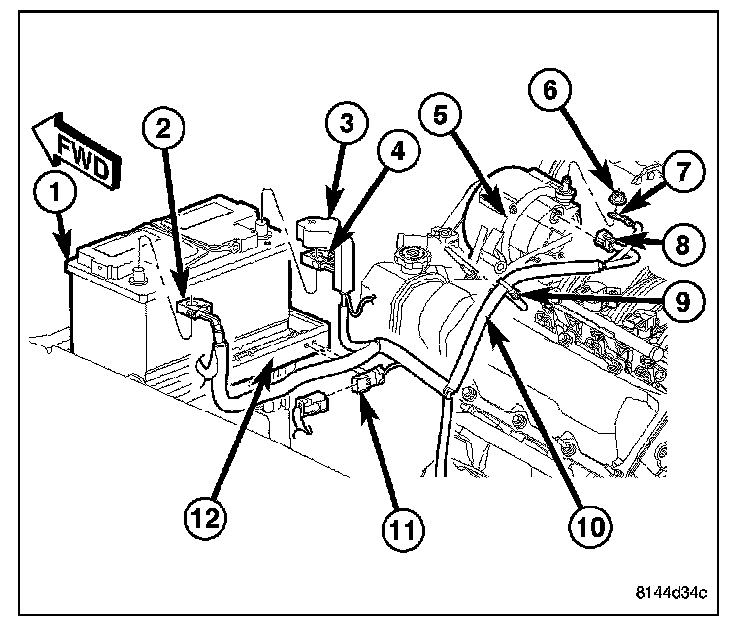 FWD
1
2
3
4
5
6
7
8
9
10
11
12
8144d34c