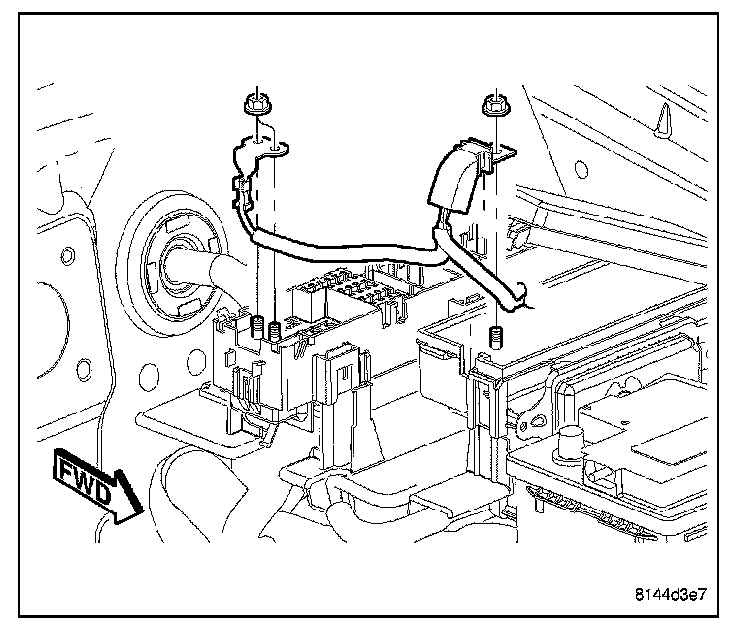 FWD

8144d3e7