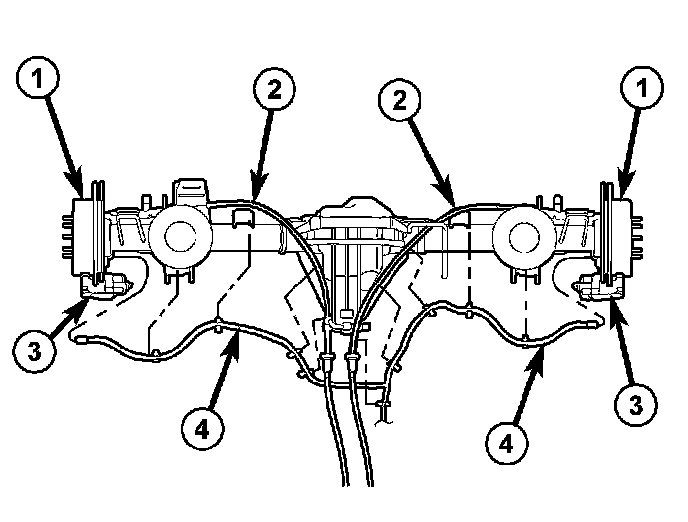 1
2
2
1
3
4
4
3