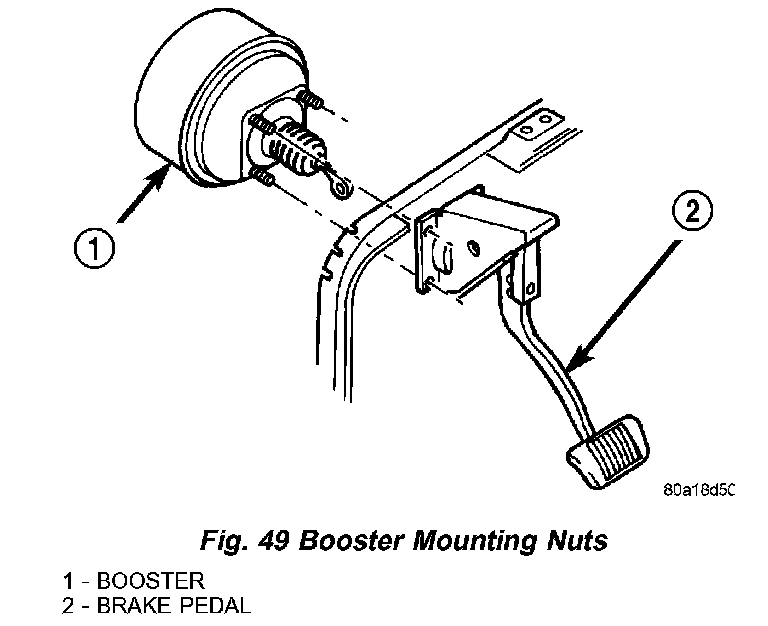 1

2

80a18d5c

Fig. 49 Booster Mounting Nuts

1 - BOOSTER
2 - BRAKE PEDAL