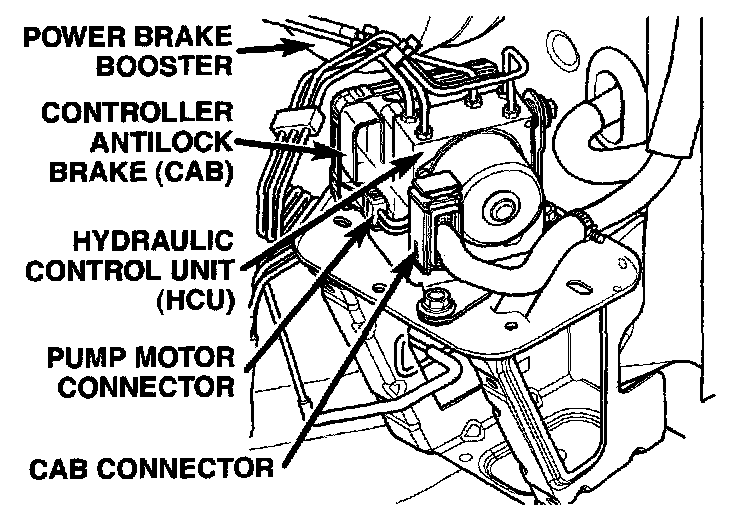 POWER BRAKE
BOOSTER

CONTROLLER
ANTILOCK
BRAKE (CAB)

HYDRAULIC
CONTROL UNIT
(HCU)

PUMP MOTOR
CONNECTOR

CAB CONNECTOR