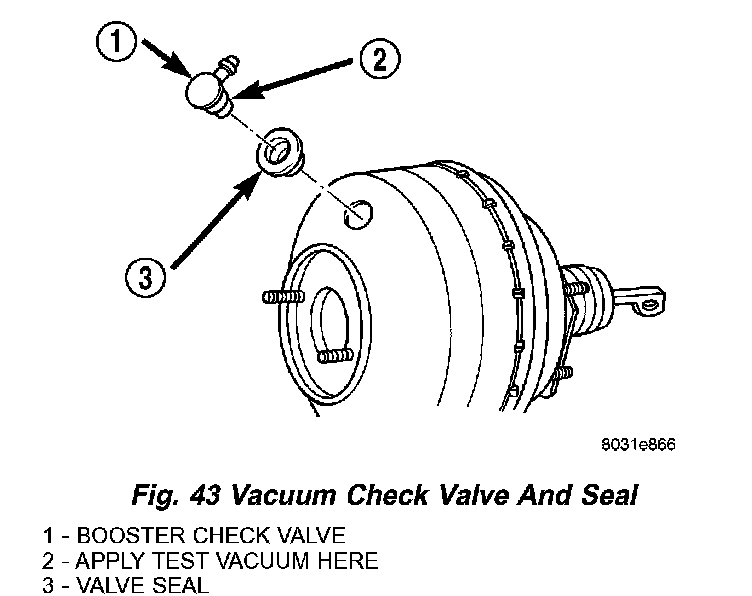 1

2

3

8031e866

Fig. 43 Vacuum Check Valve And Seal

1 - BOOSTER CHECK VALVE
2 - APPLY TEST VACUUM HERE
3 - VALVE SEAL