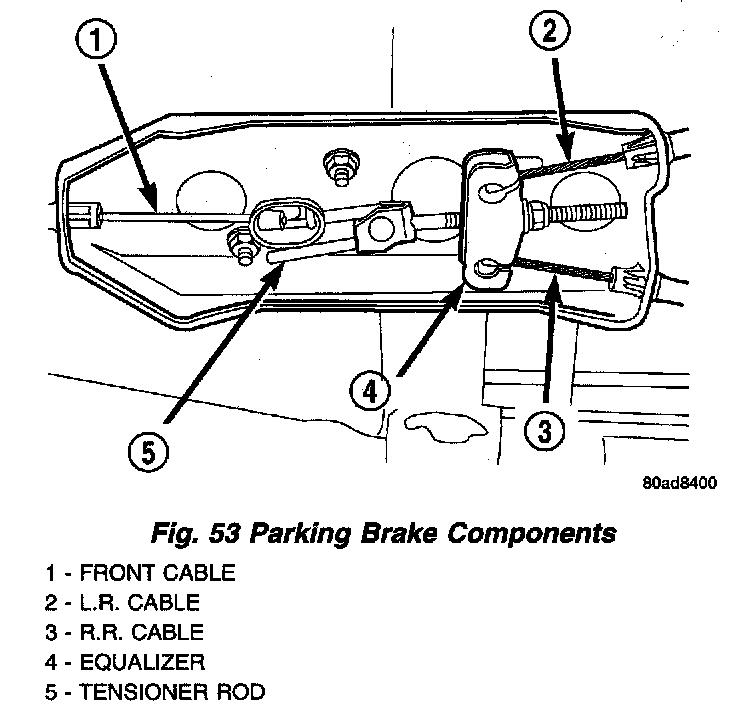 1
2
4
3
5
80ad8400

Fig. 53 Parking Brake Components

1 - FRONT CABLE
2 - L.R. CABLE
3 - R.R. CABLE
4 - EQUALIZER
5 - TENSIONER ROD