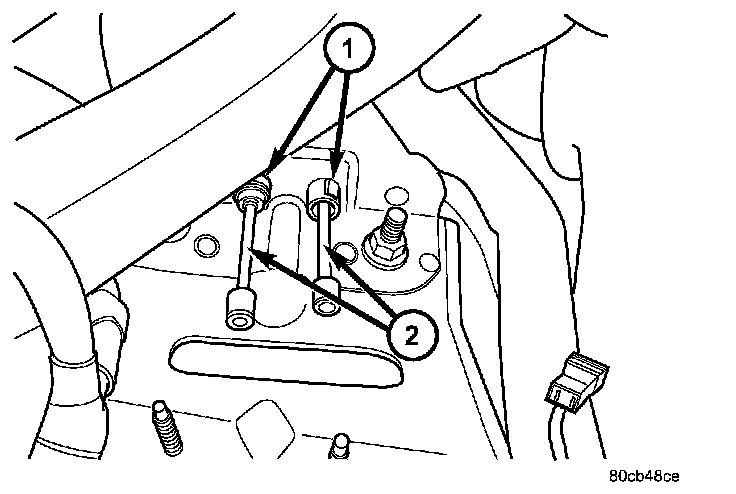 1
2
80cb48ce