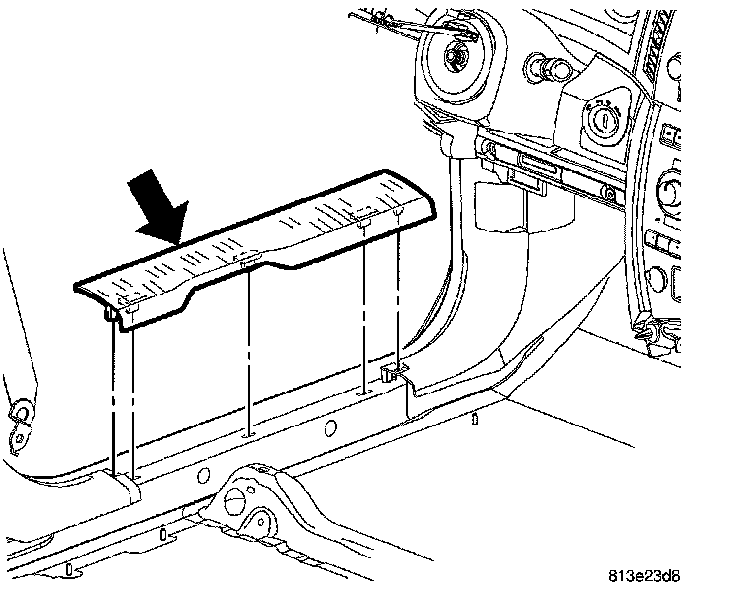 813e23d8