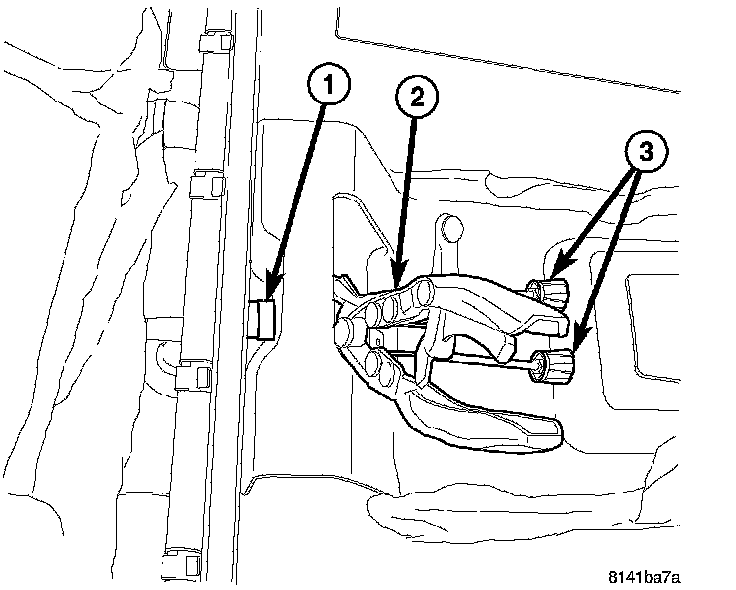 1
2
3
8141ba7a